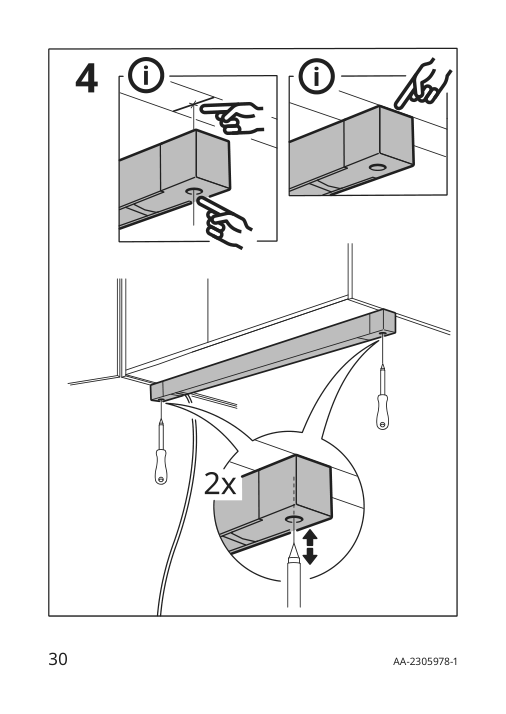 4

i

i

2x

30

AA-2305978-1