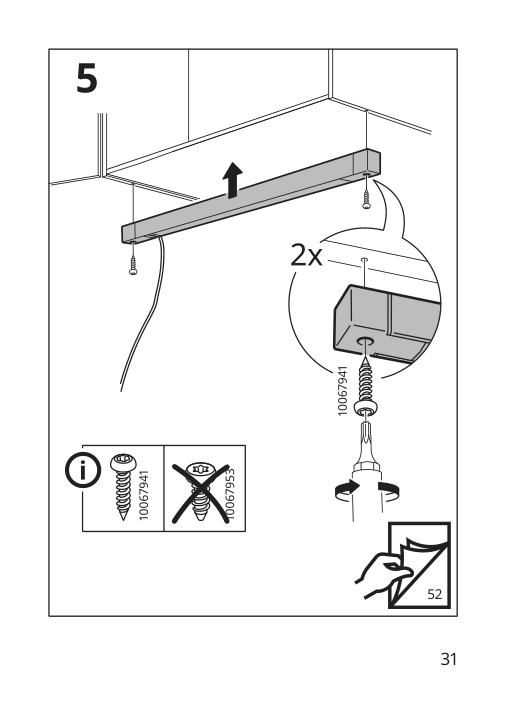 5

2x

10067941

10067941

10067953

52

31