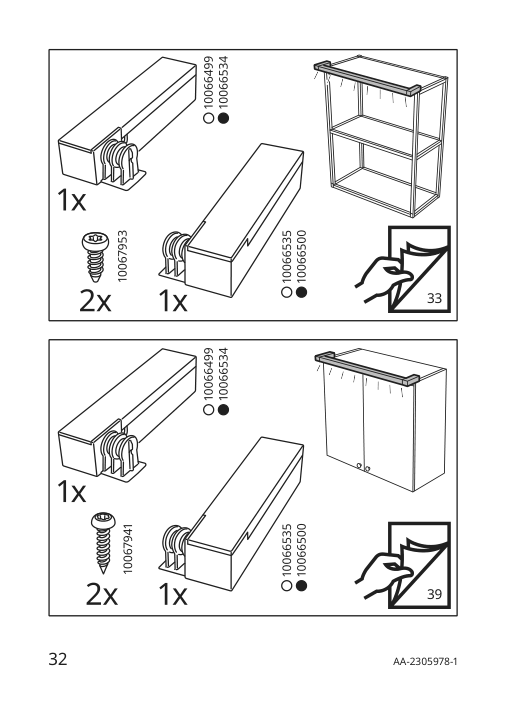 10066499
10066534

1x

10067953

2x

1x

10066535
10066500

33

10066499
10066534

1x

10067941

2x

1x

10066535
10066500

39

32

AA-2305978-1