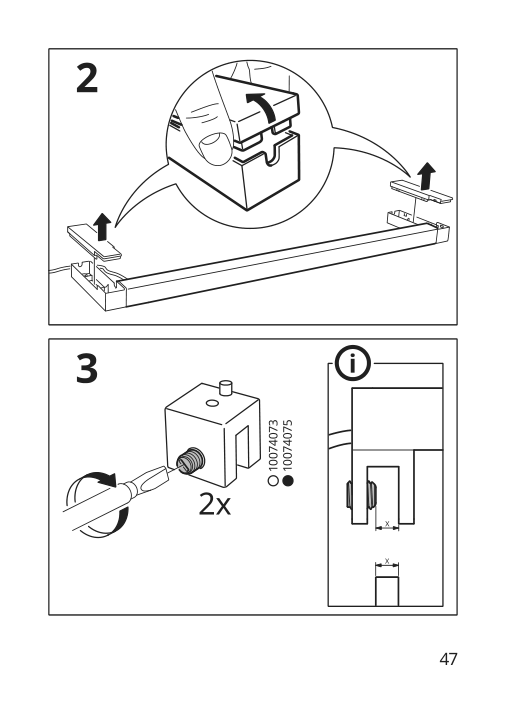 2

3

2x

○ 10074073
● 10074075

i

x

x

47