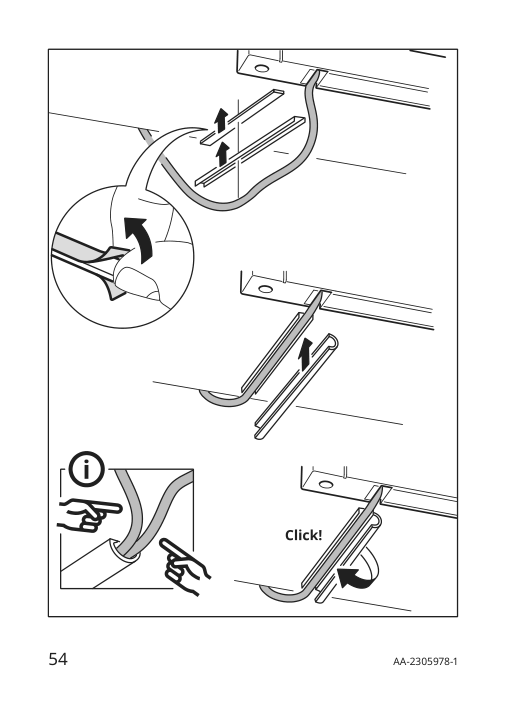 i

Click!

54

AA-2305978-1