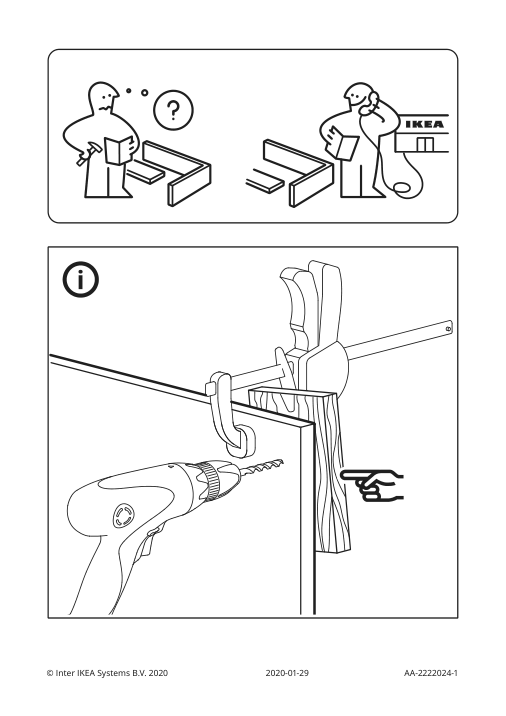 ?

IKEA

i

© Inter IKEA Systems B.V. 2020

2020-01-29

AA-2222024-1