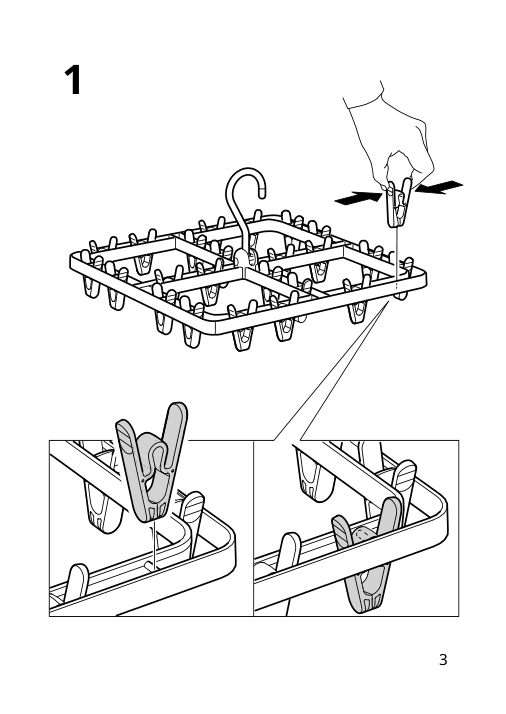 1

3