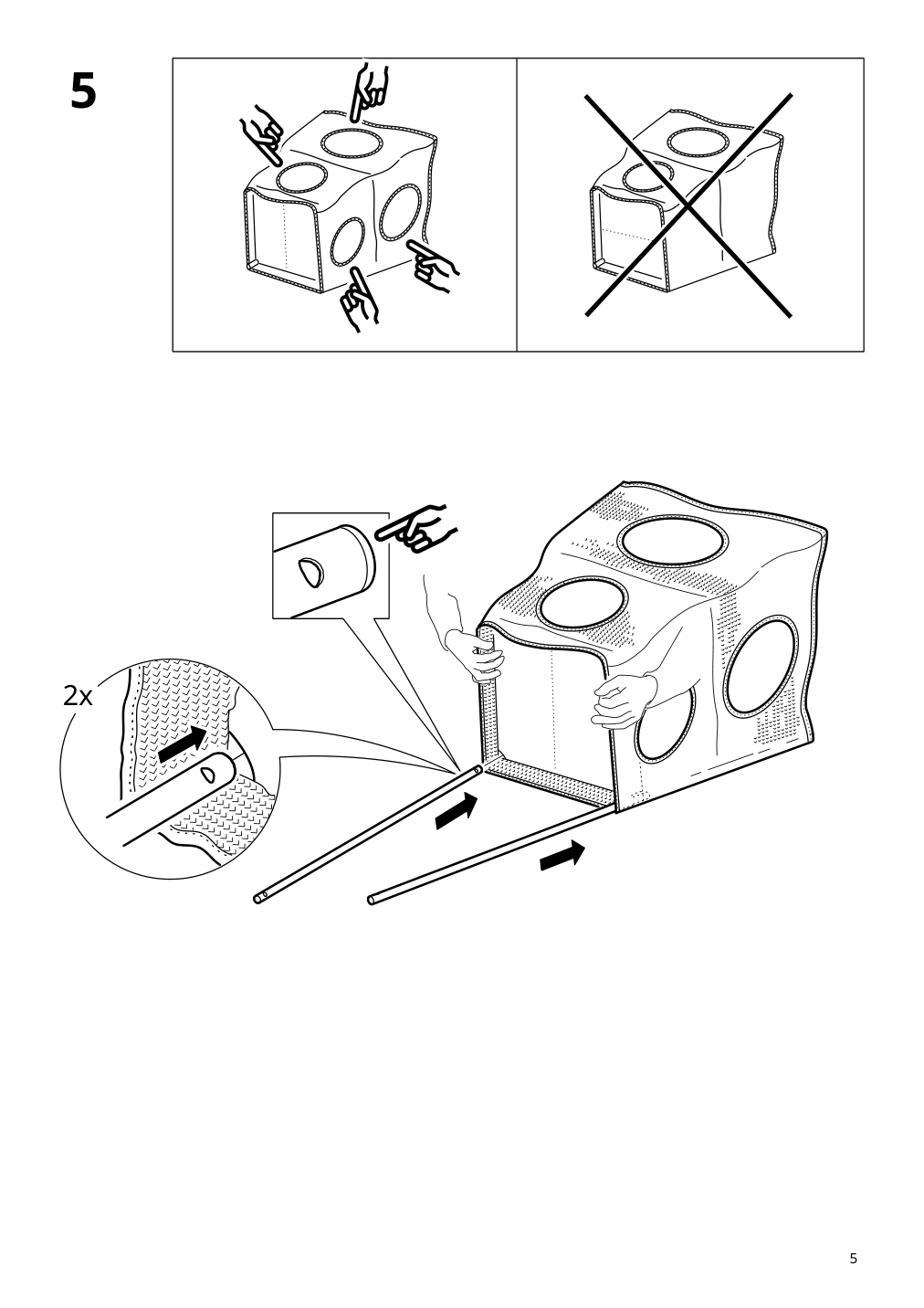 5

2x

5