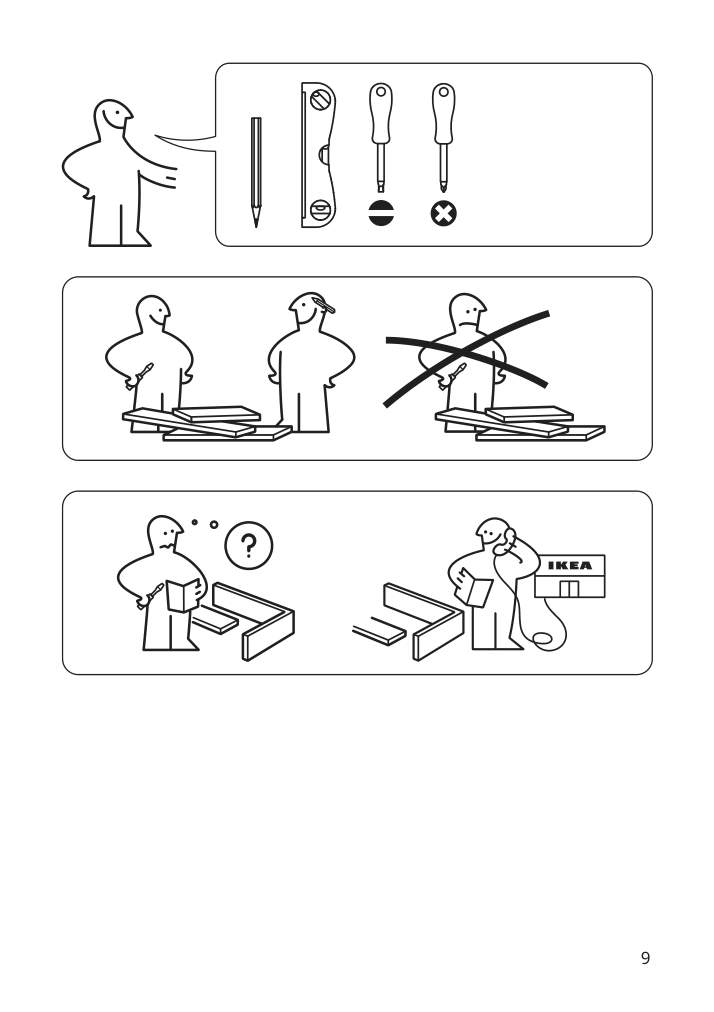 ?

IKEA

9