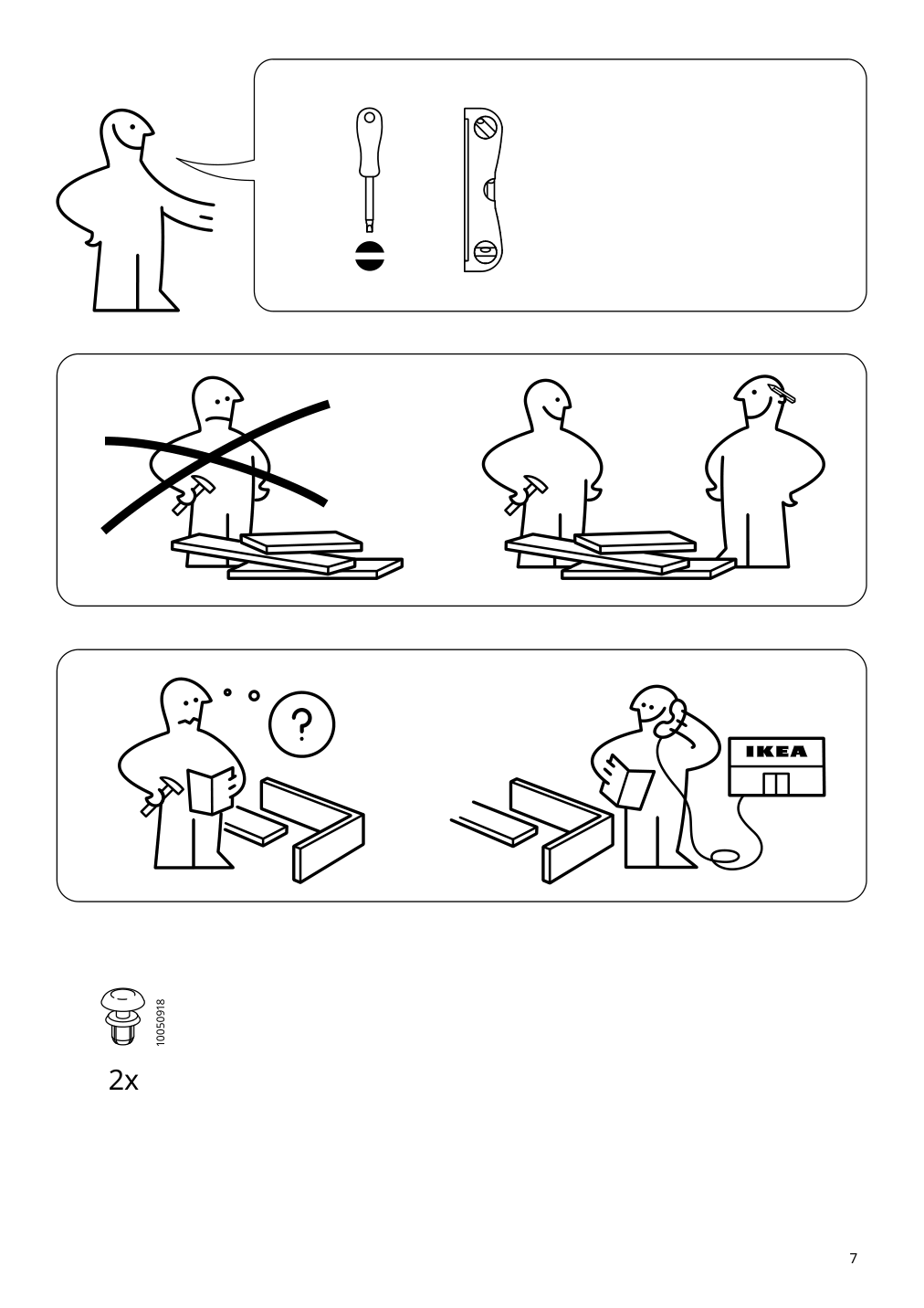 ?

IKEA

10050918

2x

7