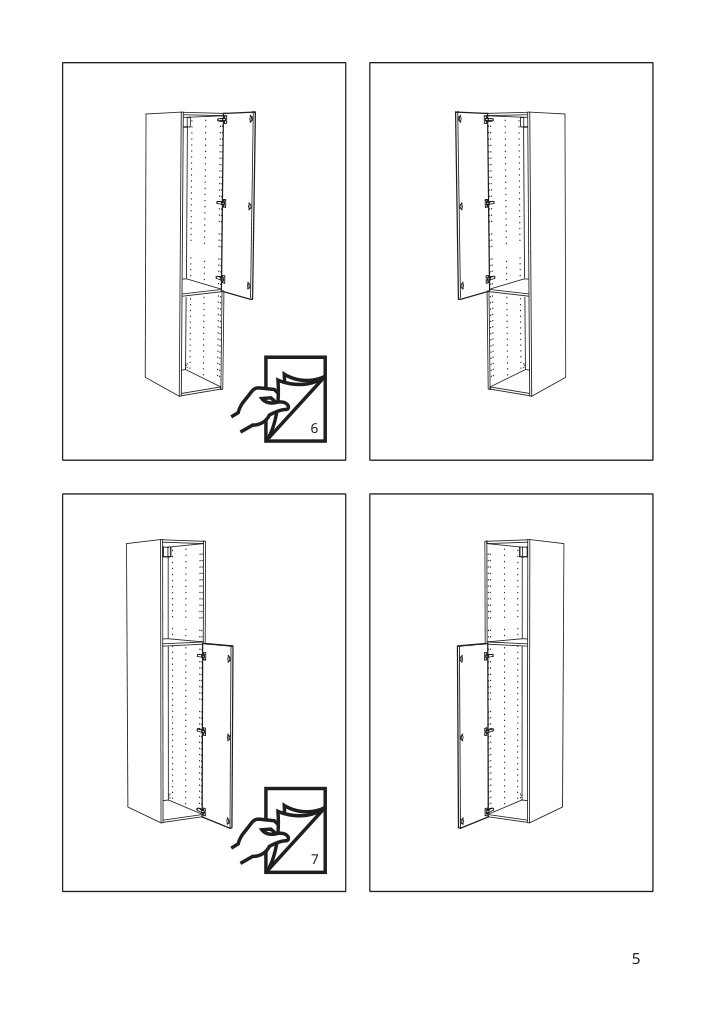 6

7

5