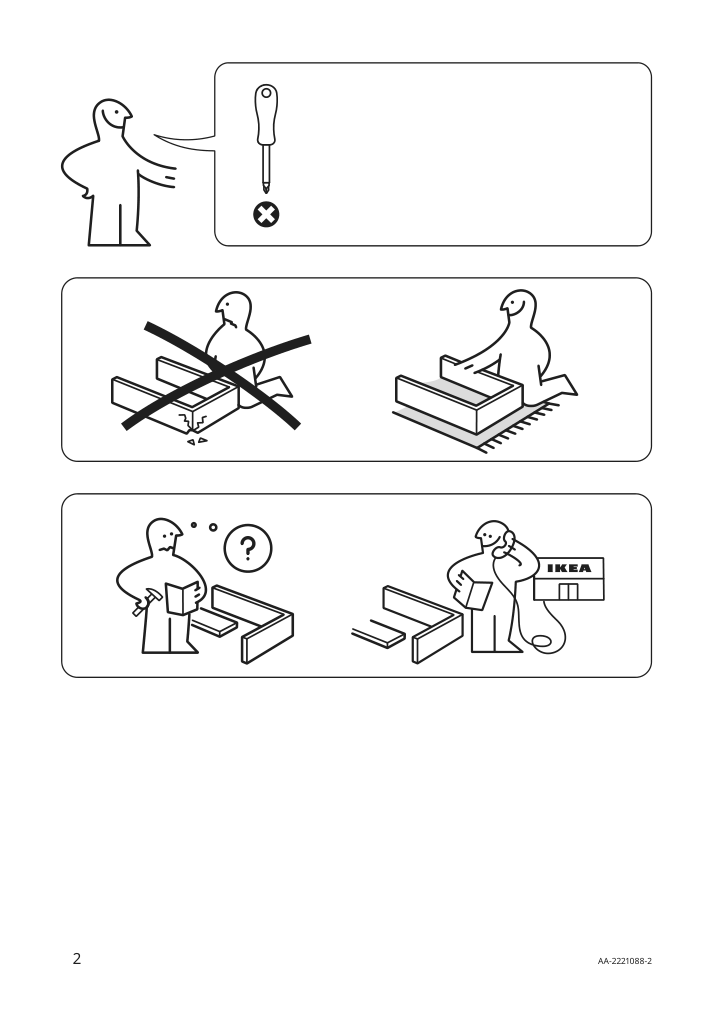 ?

IKEA

2

AA-2221088-2