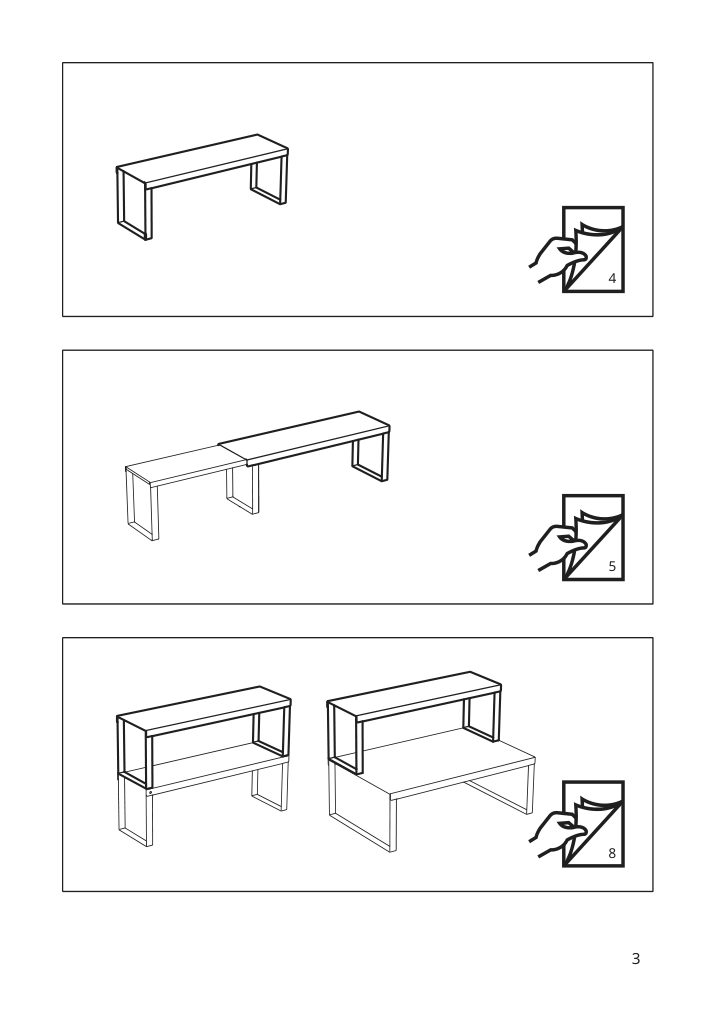 4

5

8

3