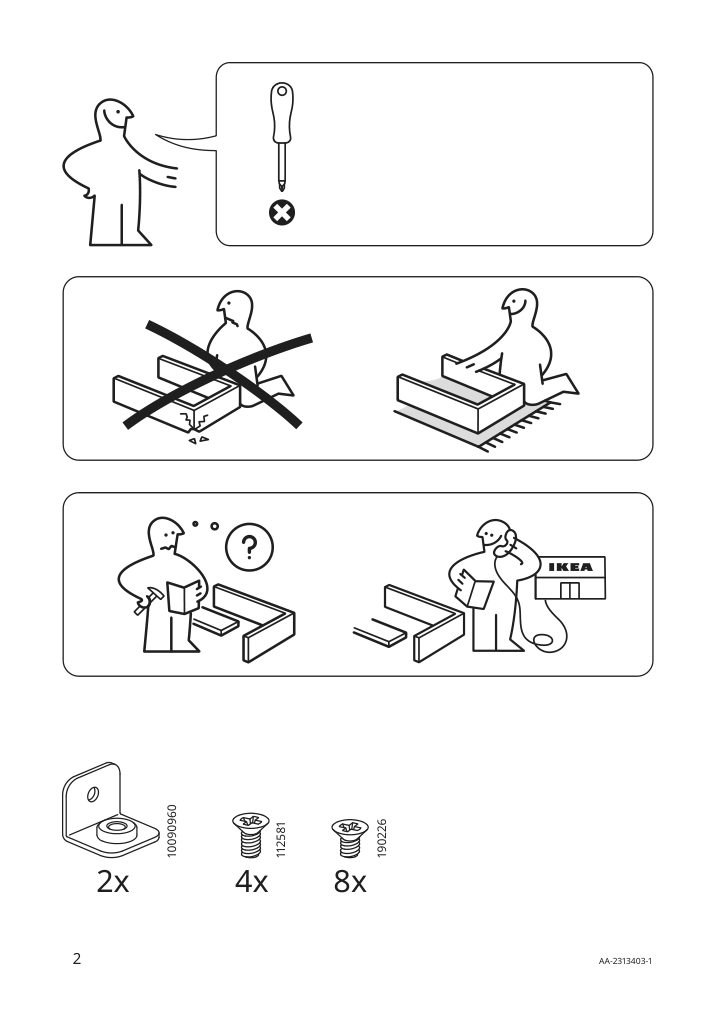 ?

IKEA

10090960

2x

112581

4x

190226

8x

2

AA-2313403-1