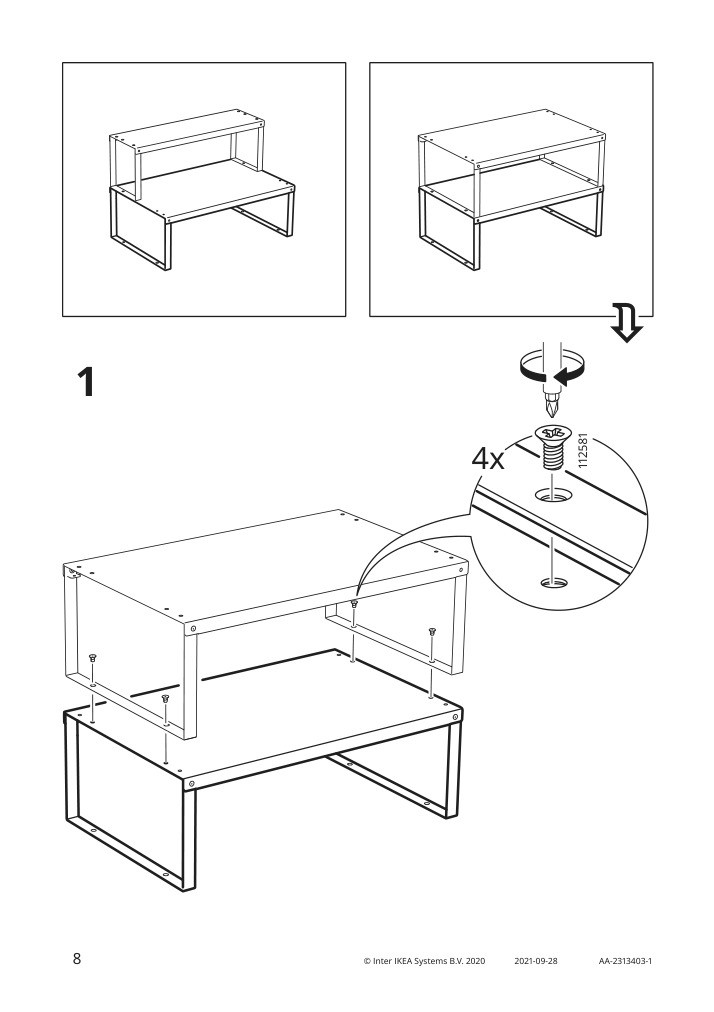 1

4x

112581

8

© Inter IKEA Systems B.V. 2020 2021-09-28 AA-2313403-1